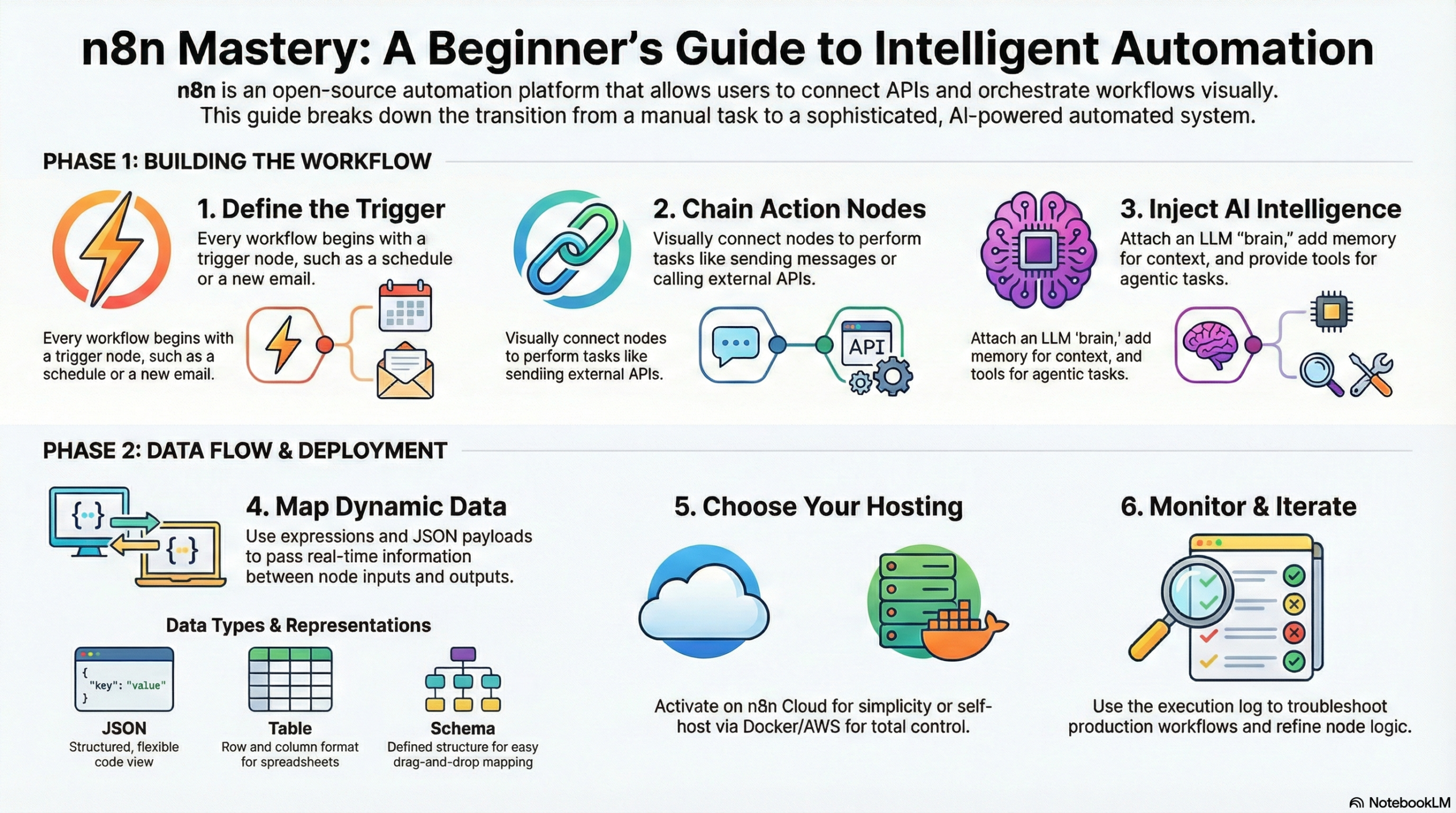 n8n Mastery: A Beginner's Guide to Intelligent Automation

n8n is an open-source automation platform that allows users to connect APIs and orchestrate workflows visually. This guide breaks down the transition from a manual task to a sophisticated, AI-powered automated system.

PHASE 1: BUILDING THE WORKFLOW

1. Define the Trigger
Every workflow begins with a trigger node, such as a schedule or a new email.

Every workflow begins with a trigger node, such as a schedule or a new email.

2. Chain Action Nodes
Visually connect nodes to perform tasks like sending messages or calling external APIs.

Visually connect nodes to perform tasks like sendiing external APIs.

API

3. Inject AI Intelligence
Attach an LLM "brain," add memory for context, and provide tools for agentic tasks.

Attach an LLM 'brain,' add memory for context, and tools for agentic tasks.

PHASE 2: DATA FLOW & DEPLOYMENT

4. Map Dynamic Data
Use expressions and JSON payloads to pass real-time information between node inputs and outputs.

Data Types & Representations

{ "key": "value" }

JSON
Structured, flexible code view

Table
Row and column format for spreadsheets

Schema
Defined structure for easy drag-and-drop mapping

5. Choose Your Hosting

Activate on n8n Cloud for simplicity or self-host via Docker/AWS for total control.

6. Monitor & Iterate

Use the execution log to troubleshoot production workflows and refine node logic.

NotebookLM