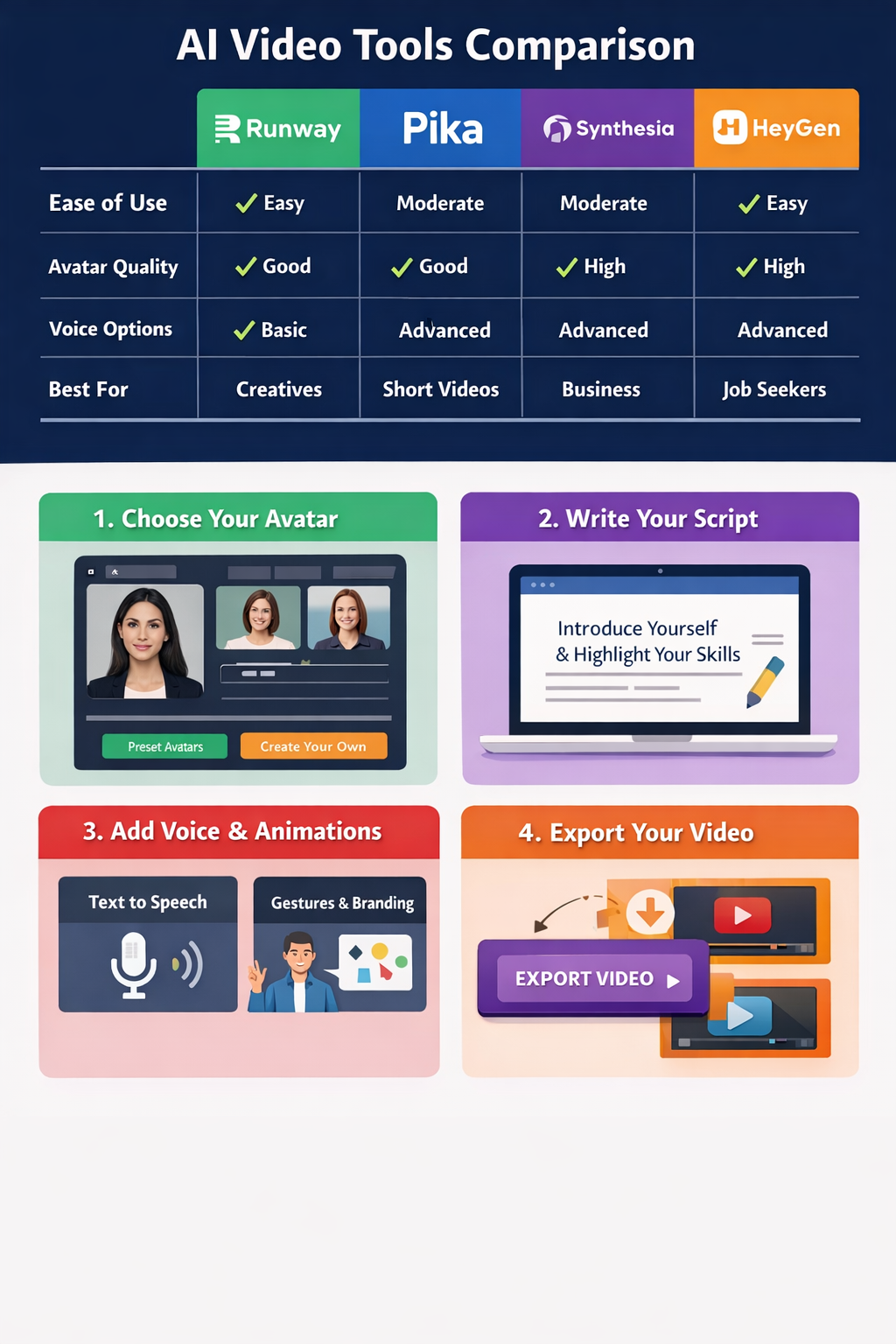 AI Video Tools Comparison

| | Runway | Pika | Synthesia | HeyGen |
|---|---|---|---|---|
| Ease of Use | ✓ Easy | Moderate | Moderate | ✓ Easy |
| Avatar Quality | ✓ Good | ✓ Good | ✓ High | ✓ High |
| Voice Options | ✓ Basic | Advanced | Advanced | Advanced |
| Best For | Creatives | Short Videos | Business | Job Seekers |

1. Choose Your Avatar

Preset Avatars

Create Your Own

2. Write Your Script

Introduce Yourself & Highlight Your Skills

3. Add Voice & Animations

Text to Speech

Gestures & Branding

4. Export Your Video

EXPORT VIDEO